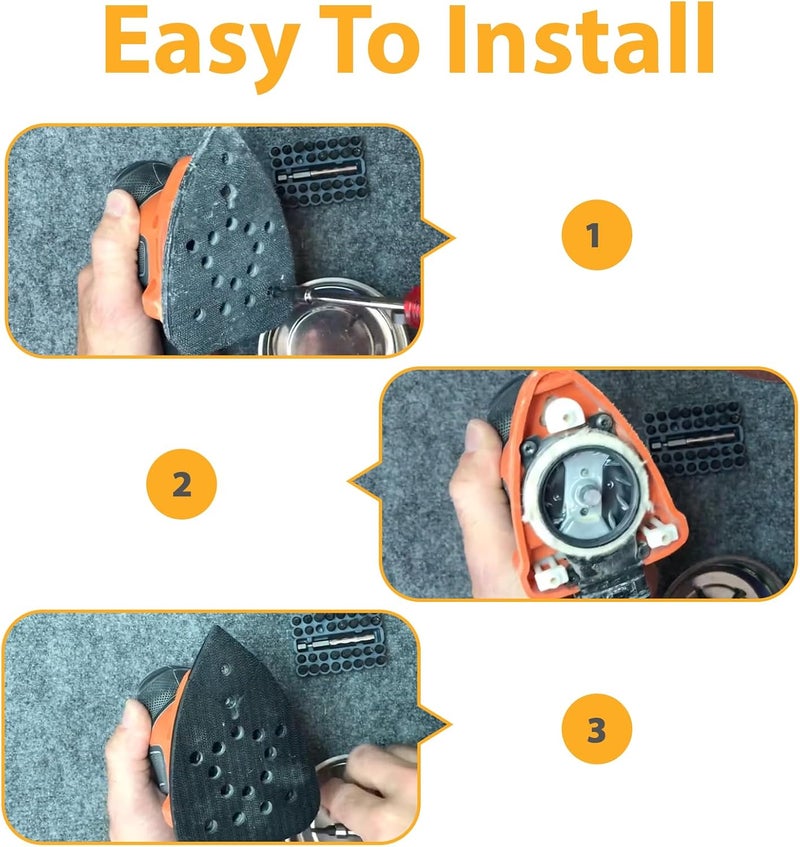 Easy To Install

1

2

3